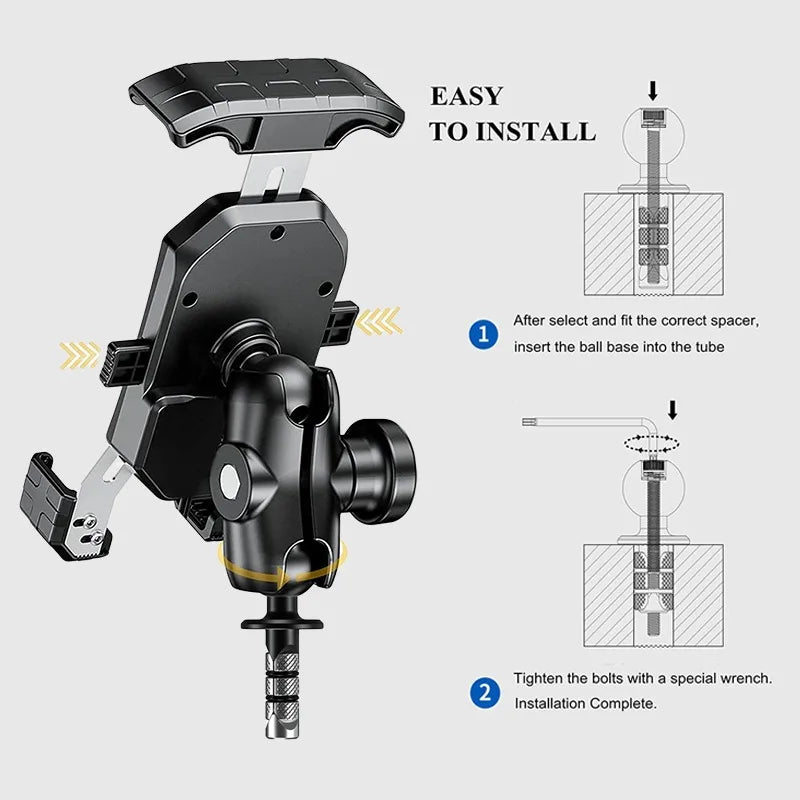 EASY
TO INSTALL

1 After select and fit the correct spacer, insert the ball base into the tube

2 Tighten the bolts with a special wrench. Installation Complete.